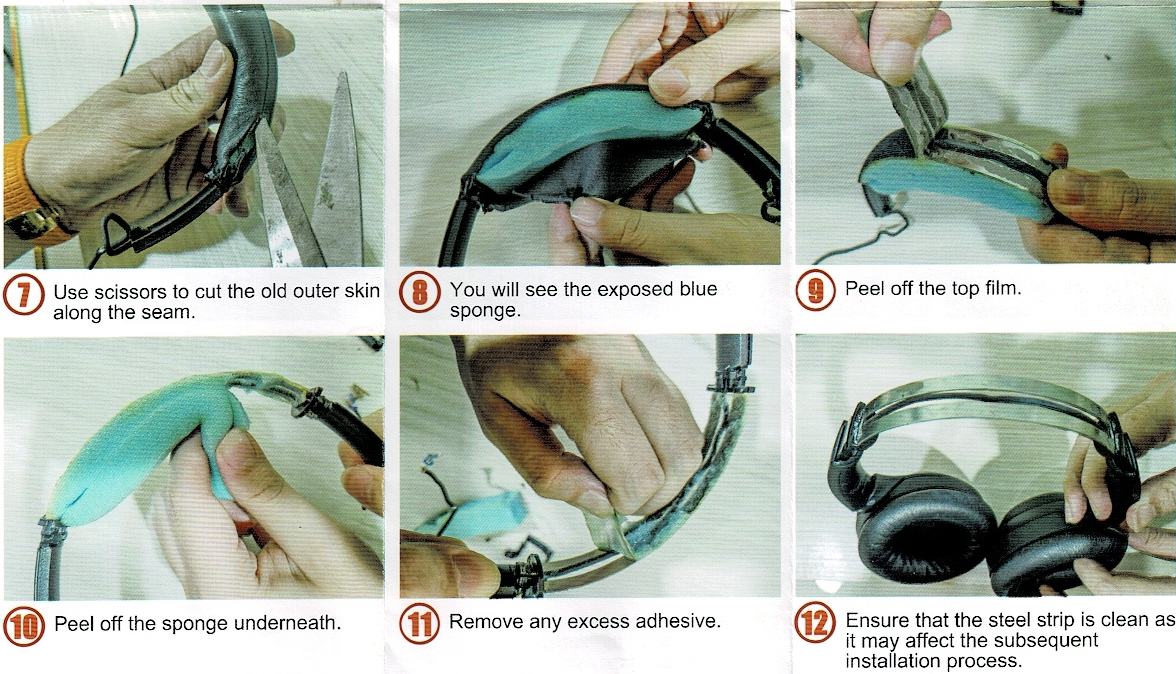 7 Use scissors to cut the old outer skin along the seam.

8 You will see the exposed blue sponge.

9 Peel off the top film.

10 Peel off the sponge underneath.

11 Remove any excess adhesive.

12 Ensure that the steel strip is clean as it may affect the subsequent installation process.