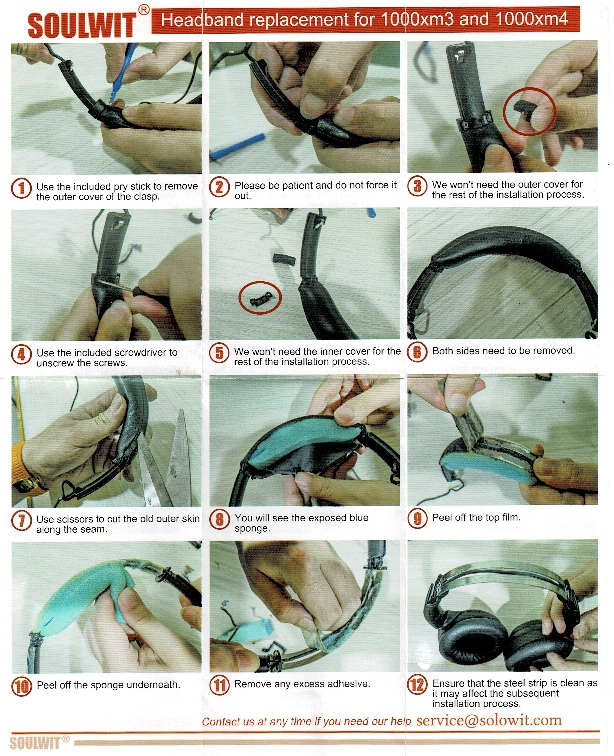 SOULWIT®

Headband replacement for 1000xm3 and 1000xm4

1 Use the included pry stick to remove the outer cover of the clasp.

2 Please be patient and do not force it out.

3 We won't need the outer cover for the rest of the installation process.

4 Use the included screwdriver to unscrew the screws.

5 We won't need the inner cover for the rest of the installation process.

6 Both sides need to be removed.

7 Use scissors to cut the old outer skin along the seam.

8 You will see the exposed blue sponge.

9 Peel off the top film.

10 Peel off the sponge underneath.

11 Remove any excess adhesive.

12 Ensure that the steel strip is clean as it may affect the subsequent installation process.

Contact us at any time if you need our help service@solowit.com

SOULWIT®